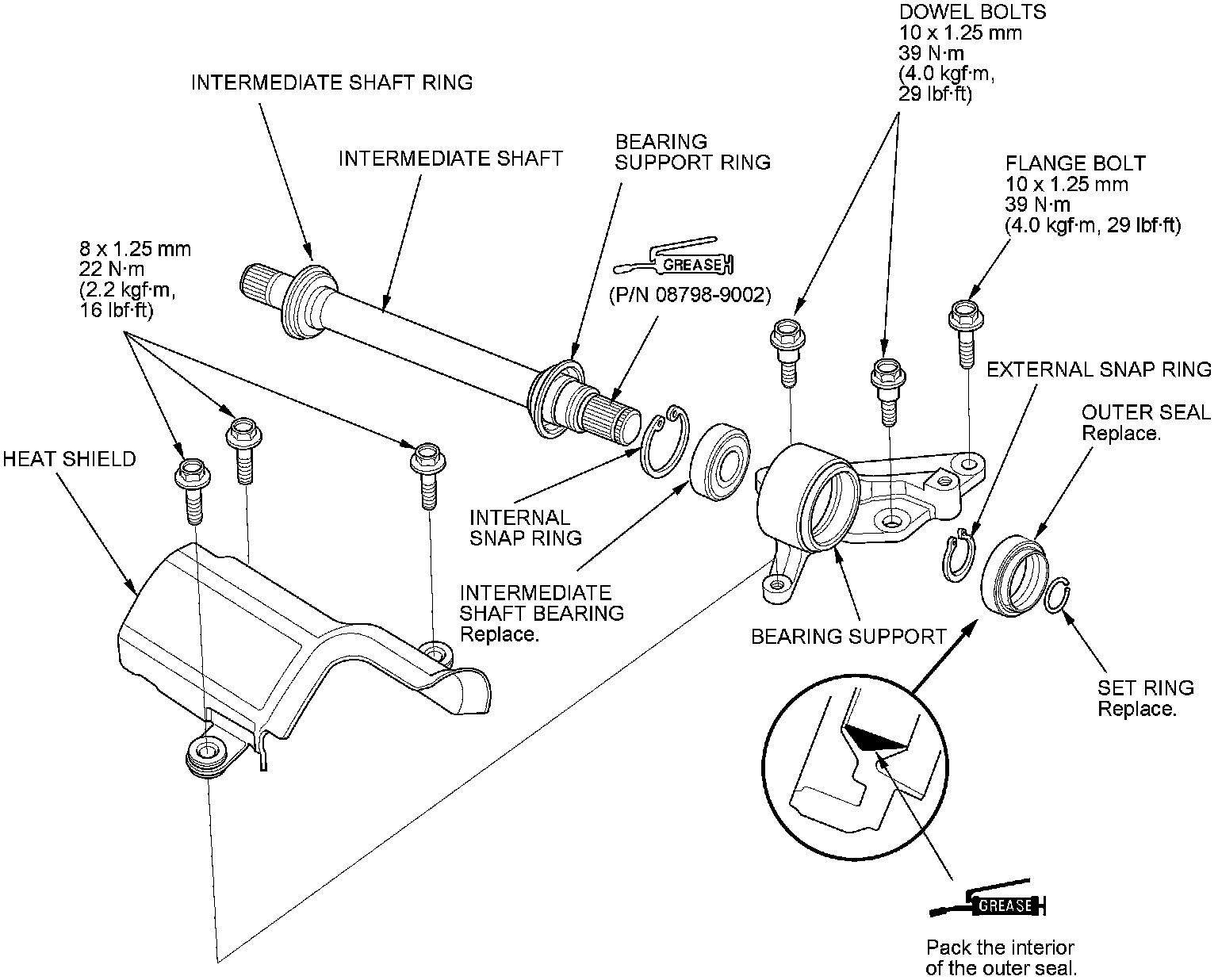 DOWEL BOLTS
10 x 1.25 mm
39 N·m
(4.0 kgf·m,
29 lbf·ft)

INTERMEDIATE SHAFT RING

INTERMEDIATE SHAFT

BEARING
SUPPORT RING

FLANGE BOLT
10 x 1.25 mm
39 N·m
(4.0 kgf·m, 29 lbf·ft)

8 x 1.25 mm
22 N·m
(2.2 kgf·m,
16 lbf·ft)

GREASE

(P/N 08798-9002)

EXTERNAL SNAP RING

OUTER SEAL
Replace.

HEAT SHIELD

INTERNAL
SNAP RING

INTERMEDIATE
SHAFT BEARING
Replace.

BEARING SUPPORT

SET RING
Replace.

GREASE

Pack the interior
of the outer seal.