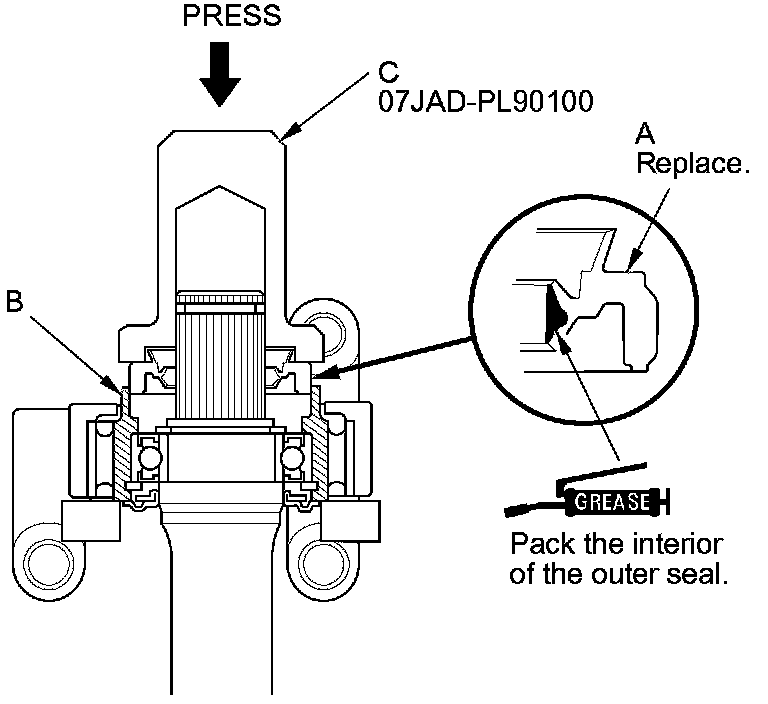 PRESS

C
07JAD-PL90100

A
Replace.

B

GREASE

Pack the interior of the outer seal.