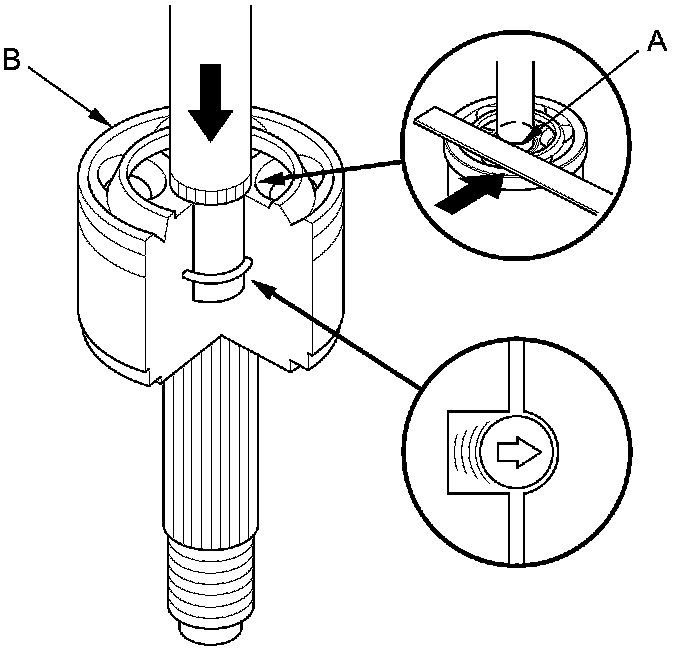 B
A