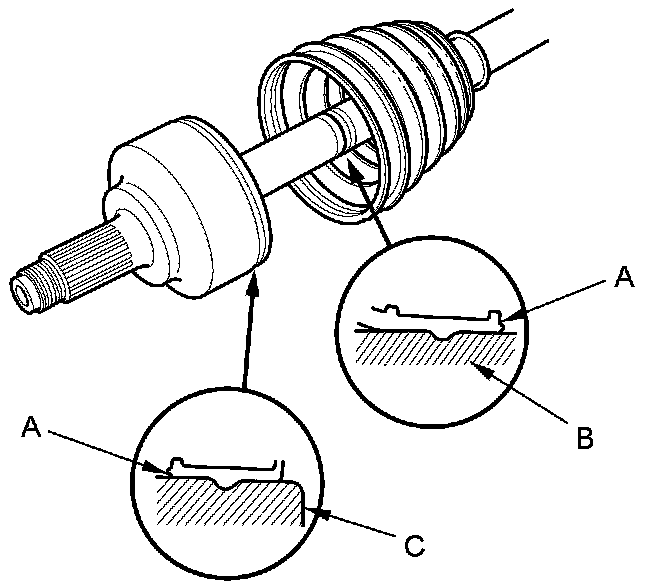 A
B
A
C