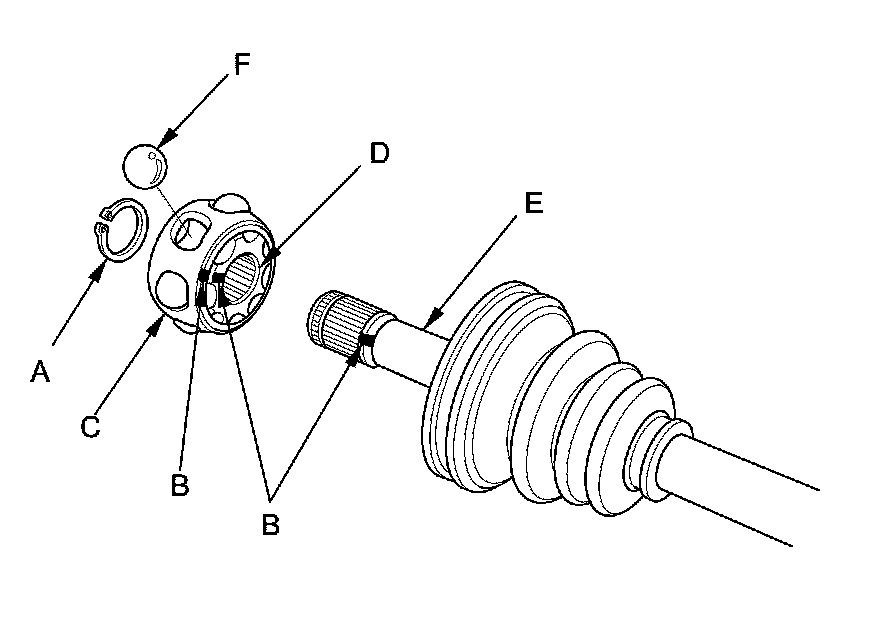 F
D
E
A
C
B
B