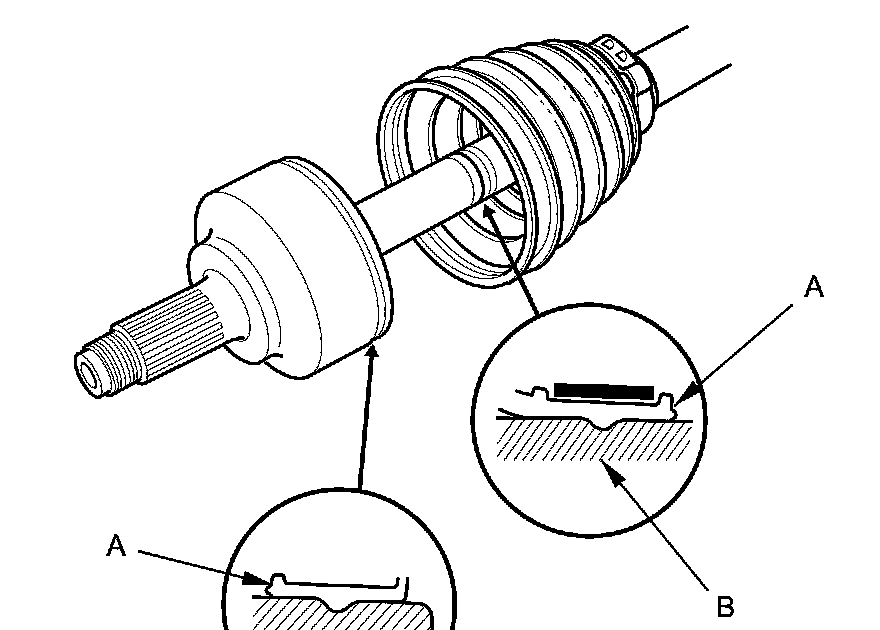 A

A

B