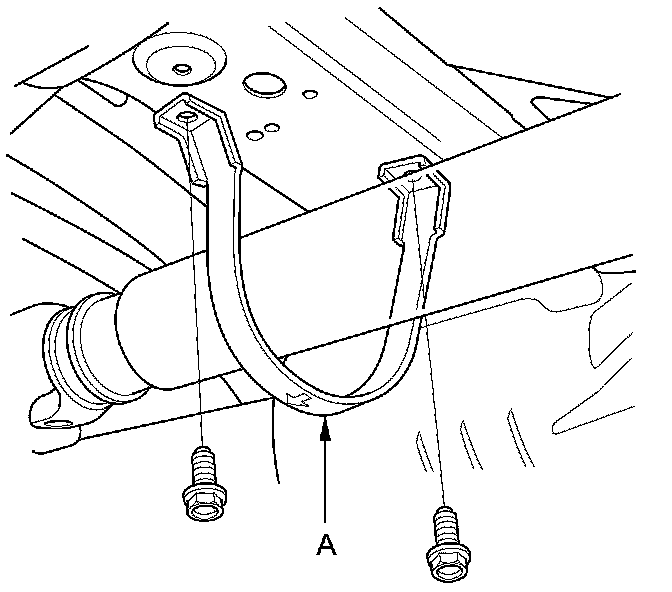 A