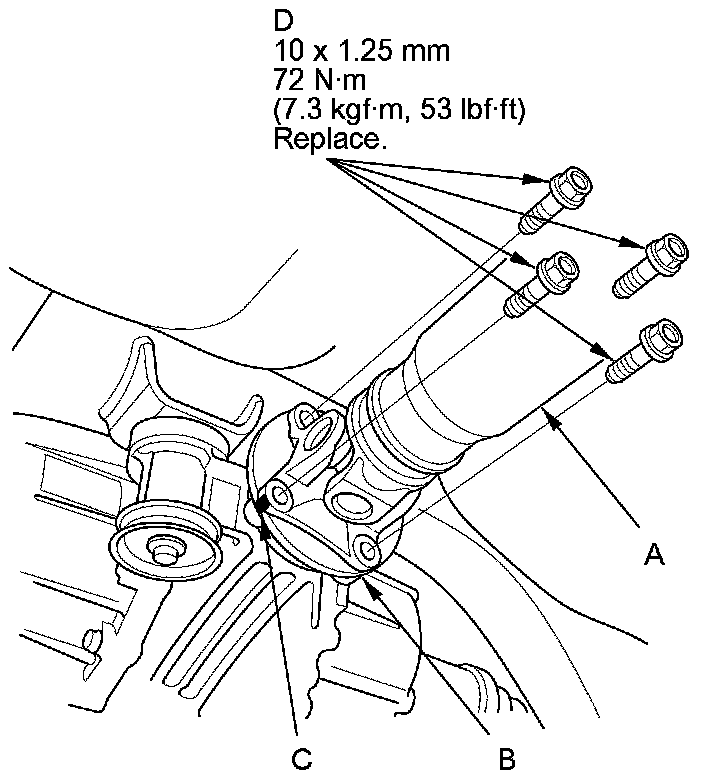 D
10 x 1.25 mm
72 N·m
(7.3 kgf·m, 53 lbf·ft)
Replace.

A

C

B