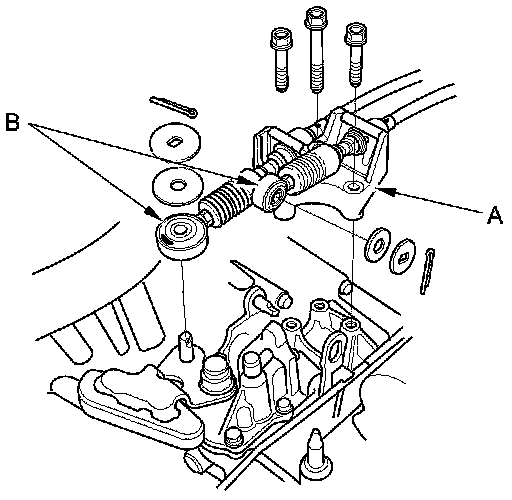 B

A