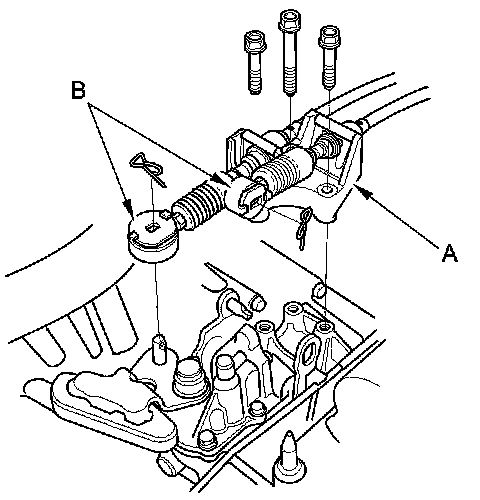 B

A