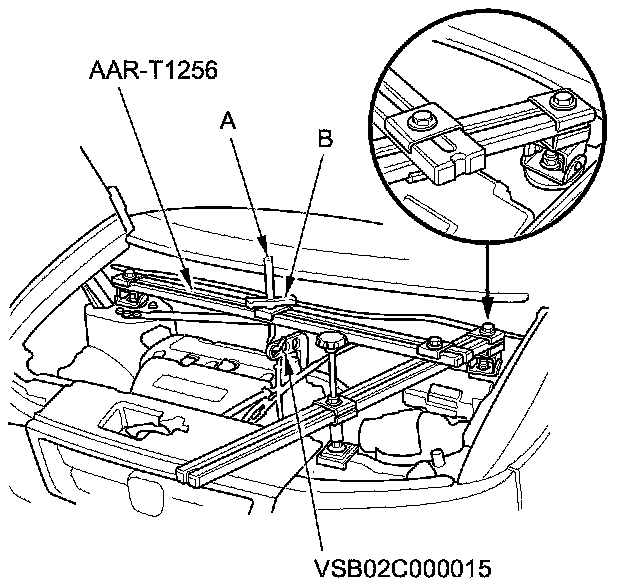 AAR-T1256

A

B

VSB02C000015