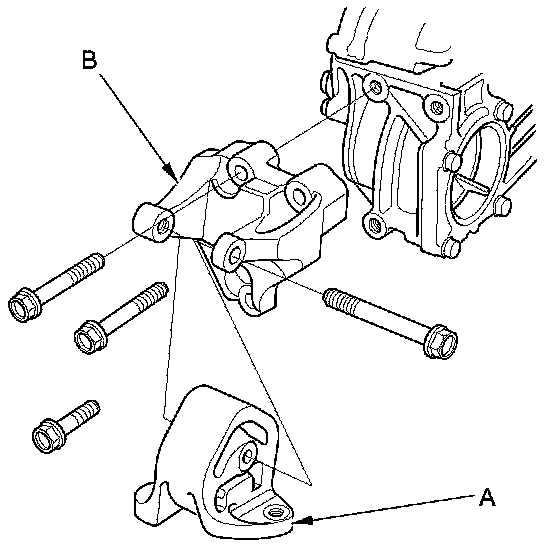 B

A