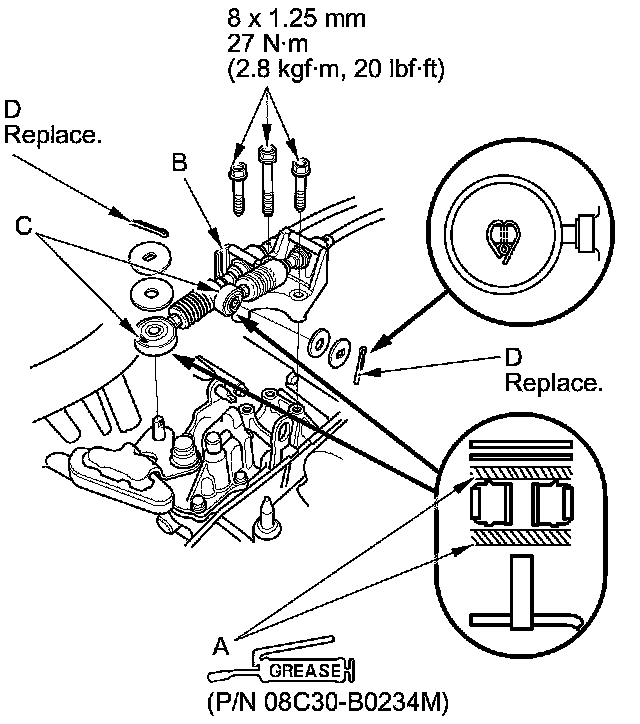 8 x 1.25 mm
27 N·m
(2.8 kgf·m, 20 lbf·ft)

D
Replace.

B

C

D
Replace.

A

GREASE

(P/N 08C30-B0234M)