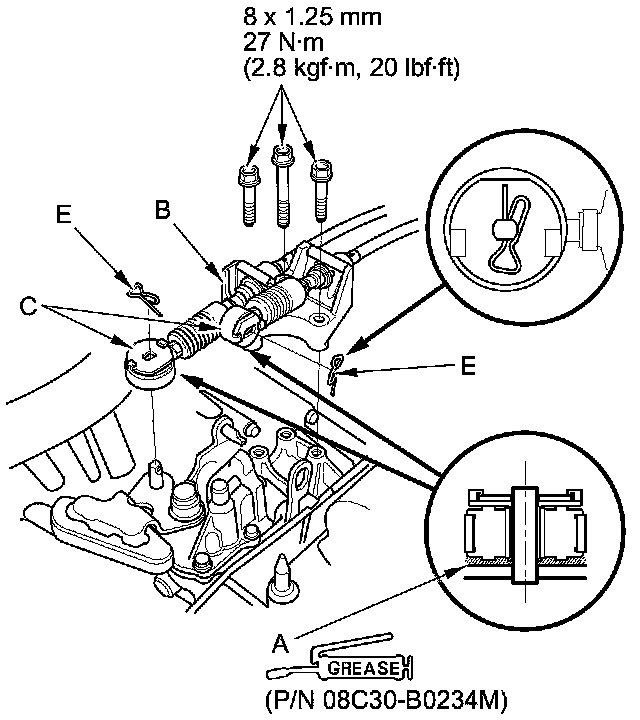 8 x 1.25 mm
27 N·m
(2.8 kgf·m, 20 lbf·ft)

E

B

C

E

A

GREASE

(P/N 08C30-B0234M)