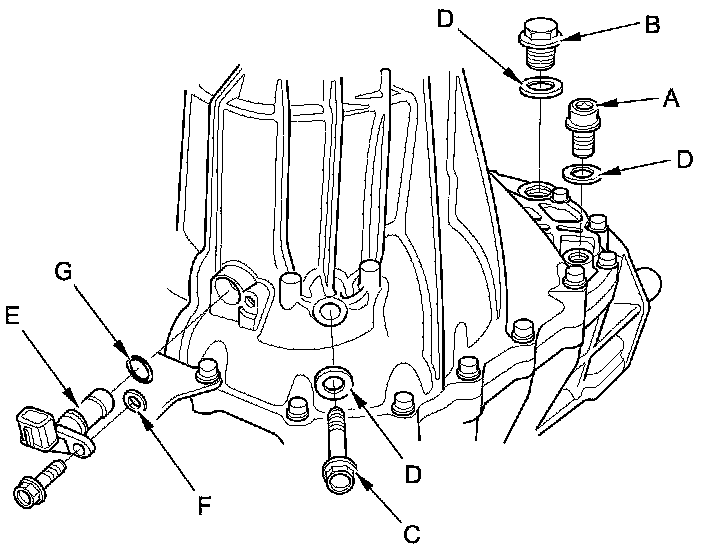 D
B
A
D
G
E
D
F
C