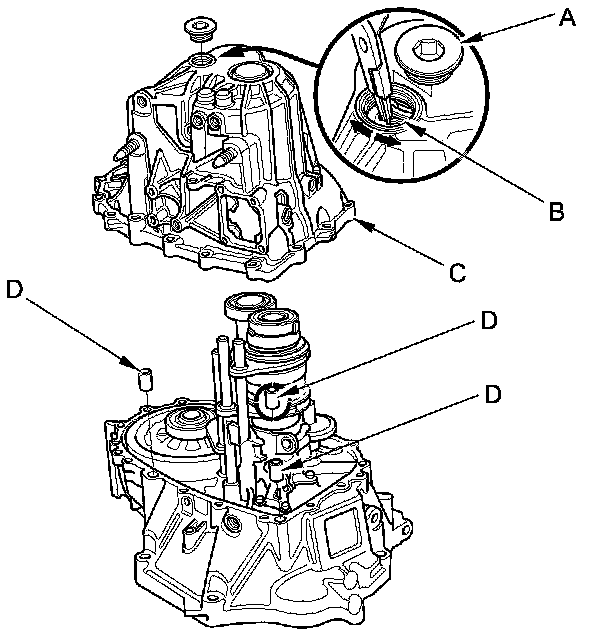 A

B

C

D

D

D