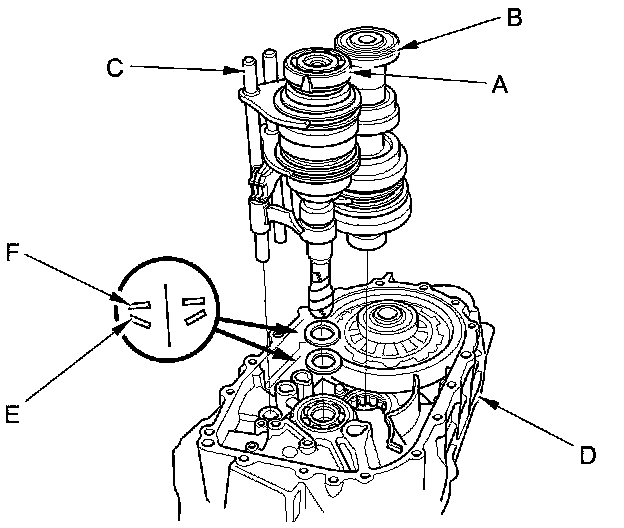 B
C
A
F
E
D