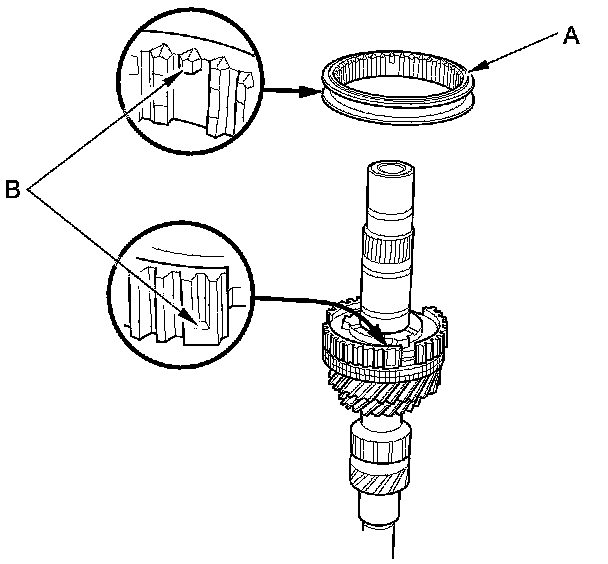 A

B