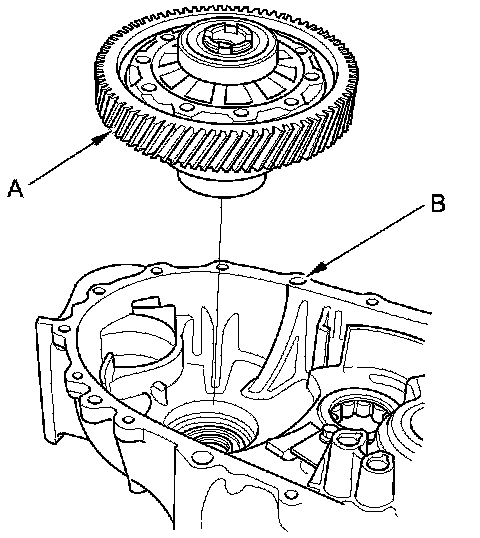 A

B