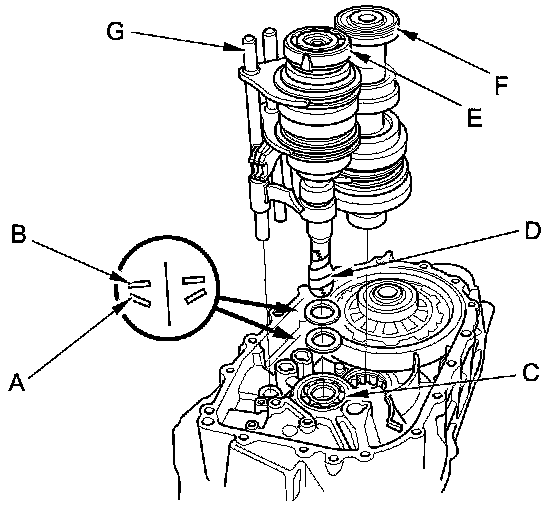 G
F
E
B
D
A
C