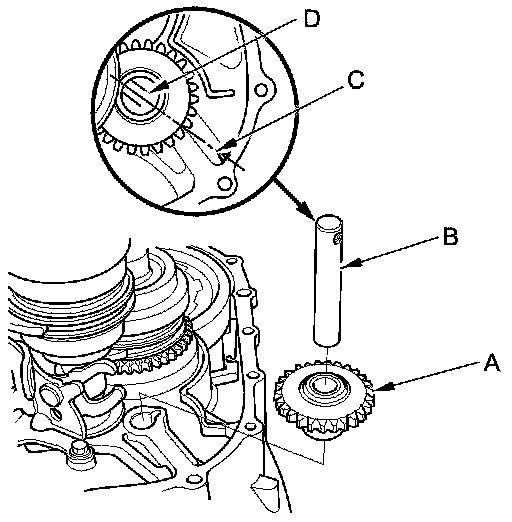 D
C
B
A