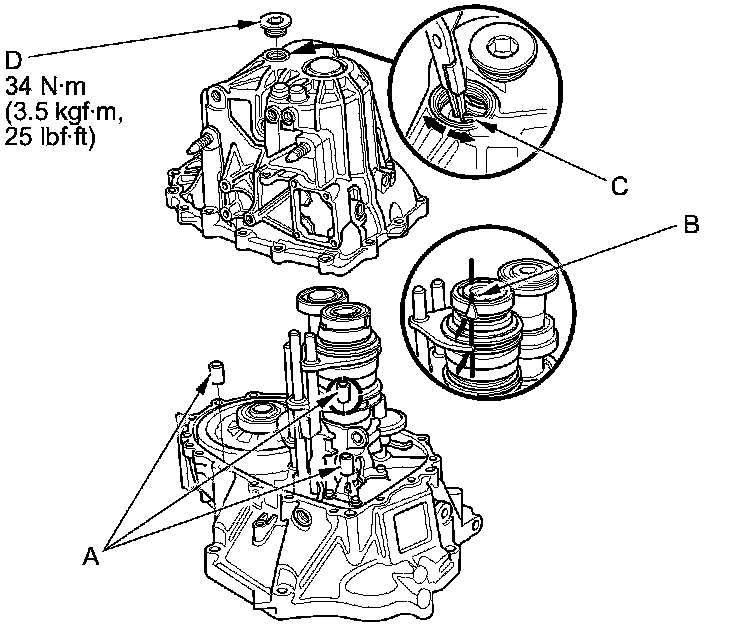 D
34 N·m
(3.5 kgf·m,
25 lbf·ft)

C

B

A