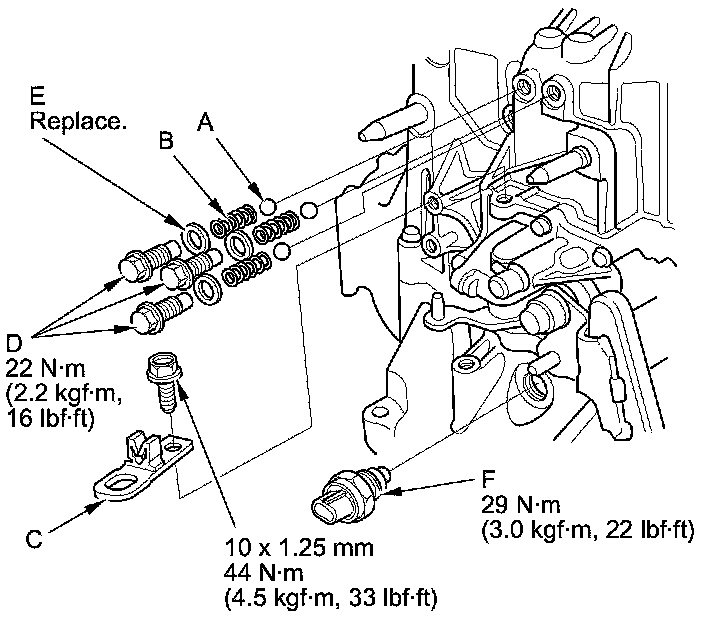 E
Replace.

B

A

D
22 N·m
(2.2 kgf·m,
16 lbf·ft)

C

10 x 1.25 mm
44 N·m
(4.5 kgf·m, 33 lbf·ft)

F
29 N·m
(3.0 kgf·m, 22 lbf·ft)