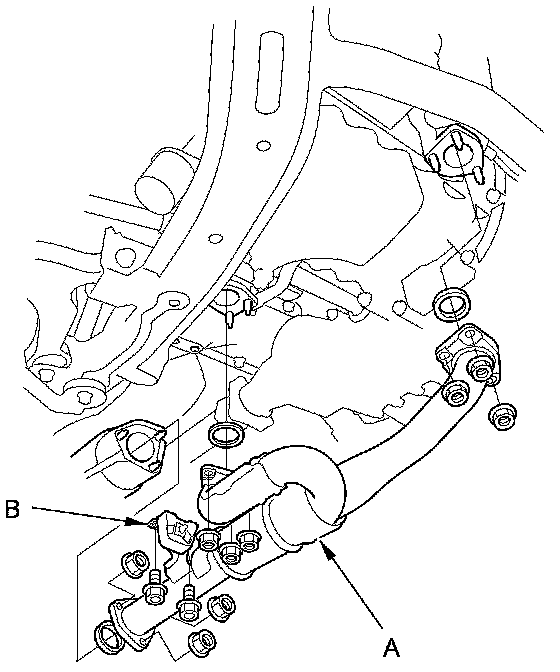 B
A