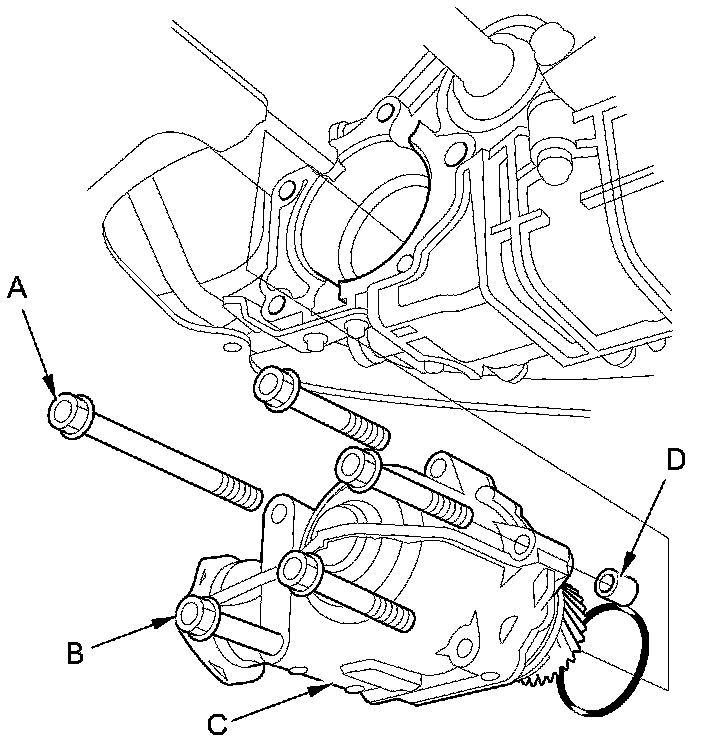 A
D
B
C