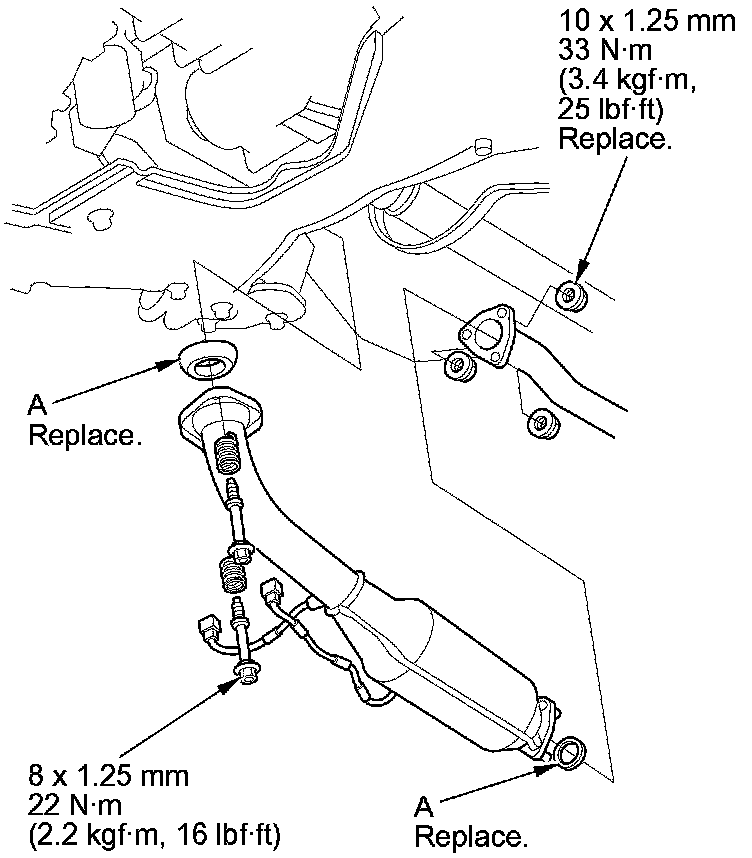 10 x 1.25 mm
33 N·m
(3.4 kgf·m,
25 lbf·ft)
Replace.

A
Replace.

8 x 1.25 mm
22 N·m
(2.2 kgf·m, 16 lbf·ft)

A
Replace.