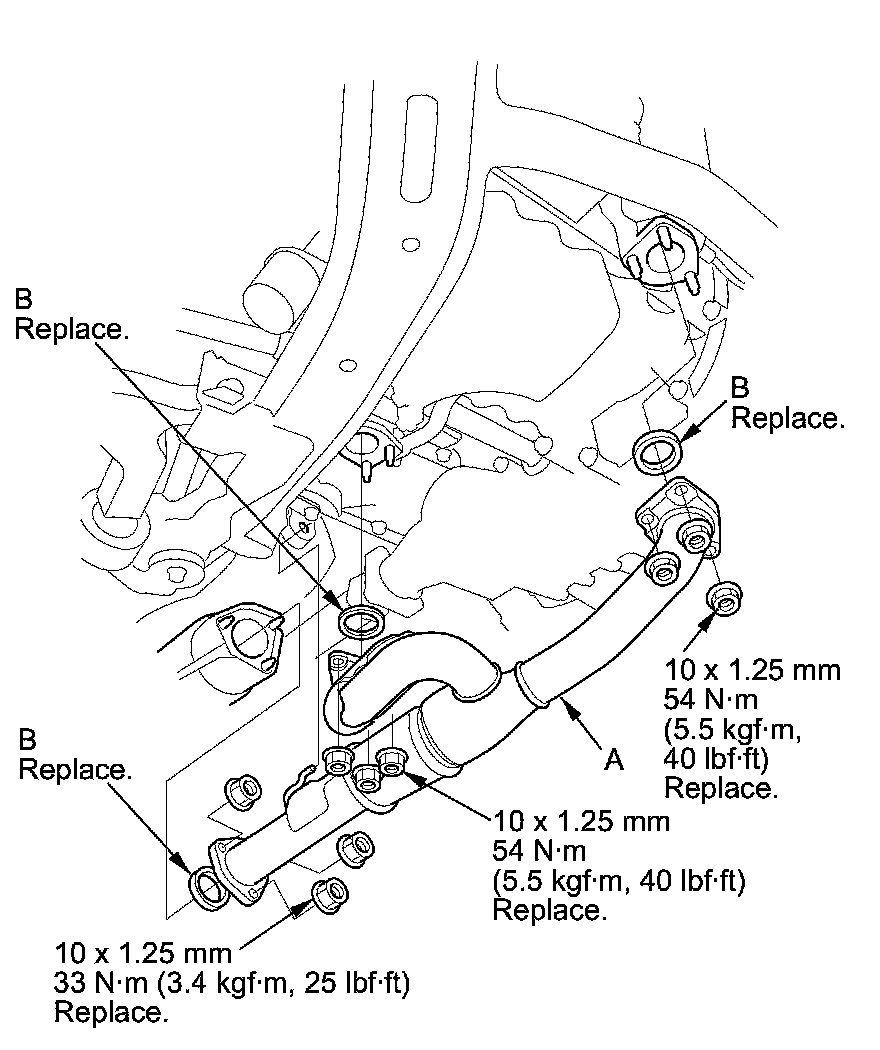 B
Replace.

B
Replace.

10 x 1.25 mm
54 N·m
(5.5 kgf·m,
40 lbf·ft)
Replace.

A

B
Replace.

10 x 1.25 mm
54 N·m
(5.5 kgf·m, 40 lbf·ft)
Replace.

10 x 1.25 mm
33 N·m (3.4 kgf·m, 25 lbf·ft)
Replace.