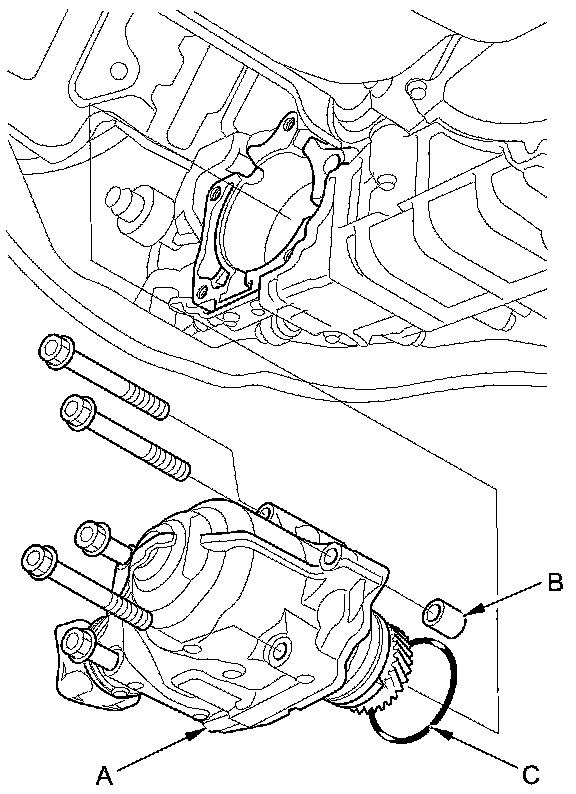 B

A

C