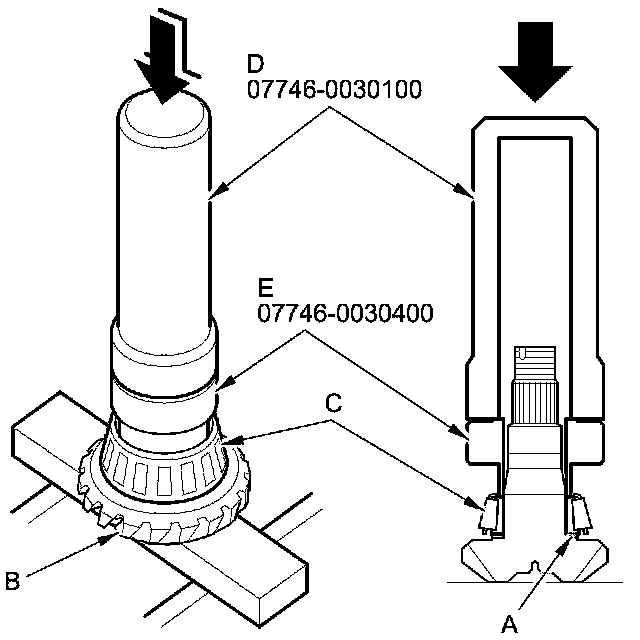 D
07746-0030100

E
07746-0030400

C

B

A