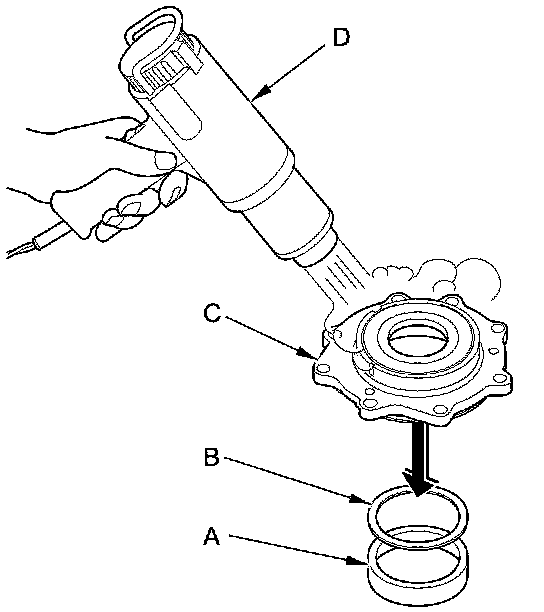 D
C
B
A