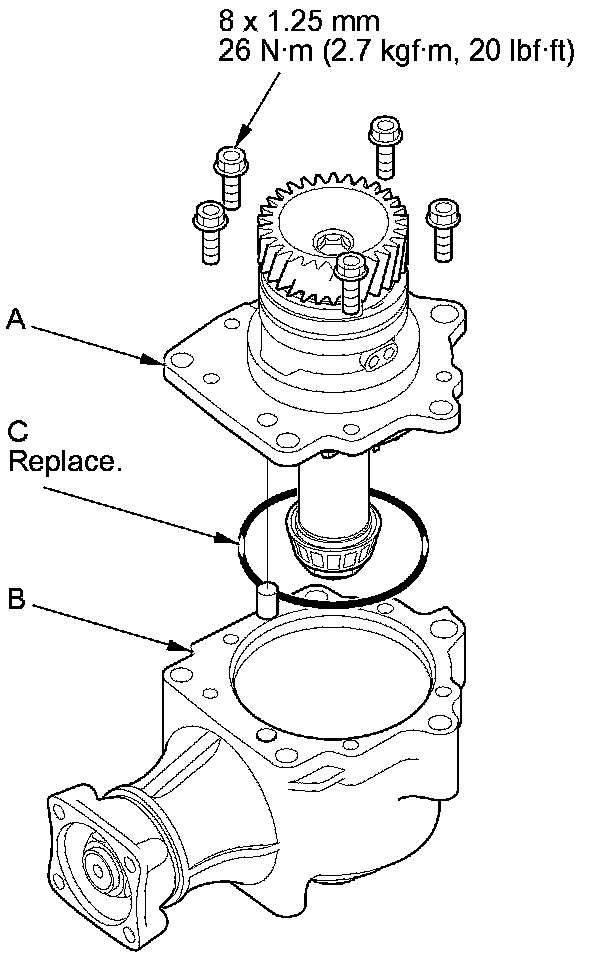 8 x 1.25 mm
26 N·m (2.7 kgf·m, 20 lbf·ft)

A

C
Replace.

B