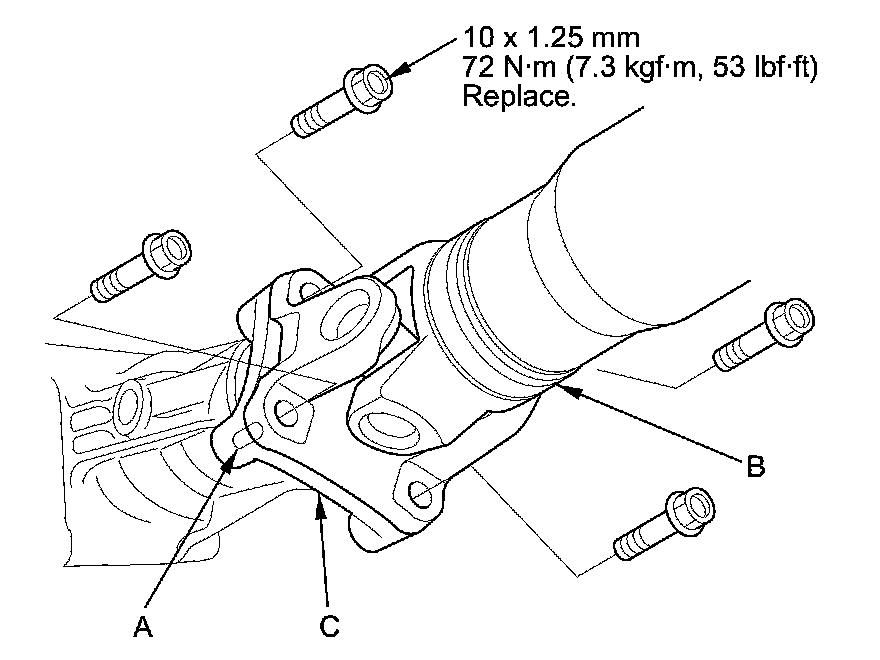 10 x 1.25 mm
72 N·m (7.3 kgf·m, 53 lbf·ft)
Replace.

B

A

C