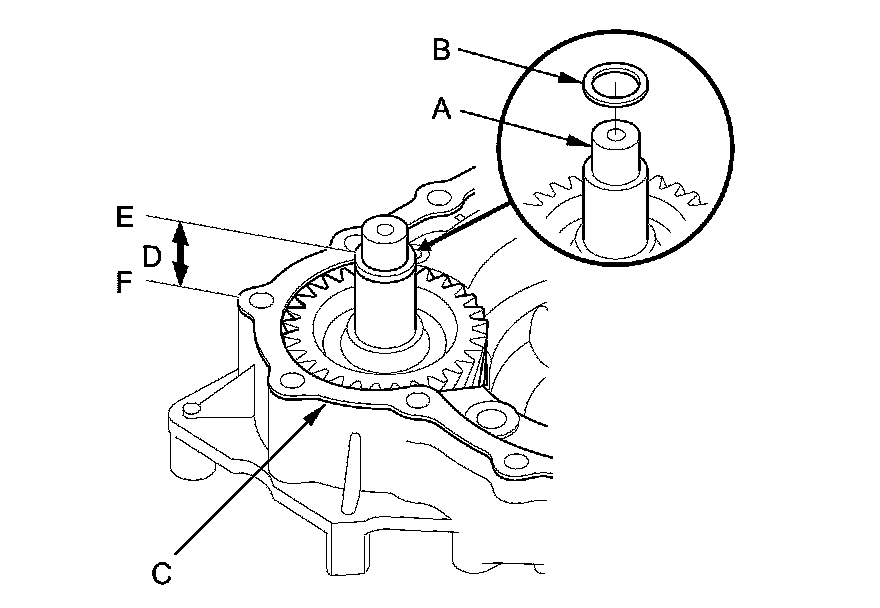 B
A
E
D
F
C