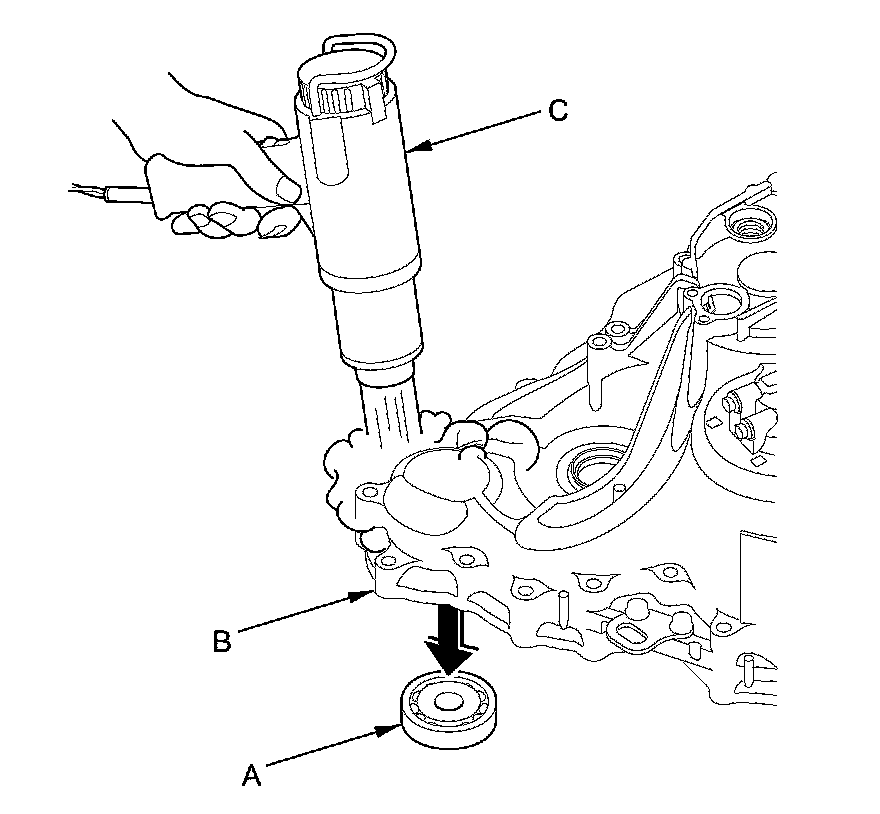 C

B

A