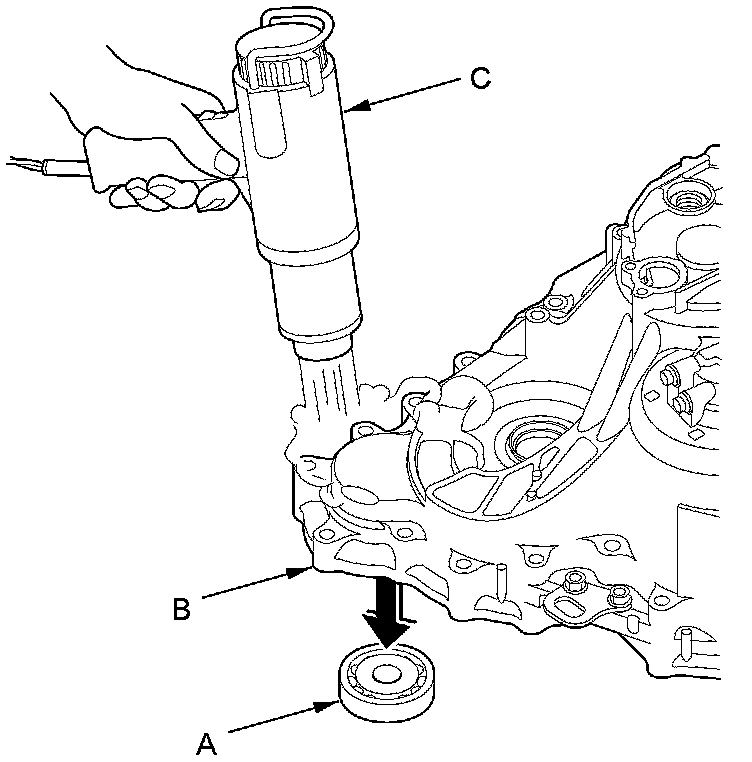 C

B

A