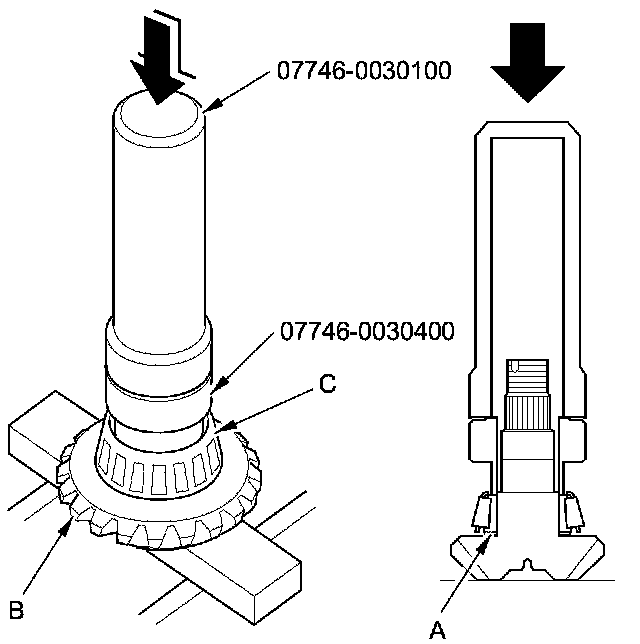 07746-0030100

07746-0030400

C

B

A