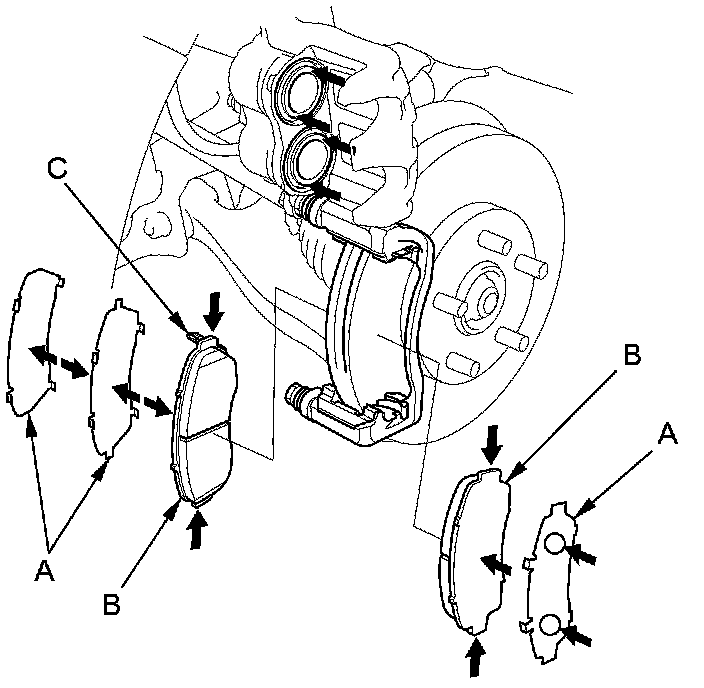 C
B
A
A
B