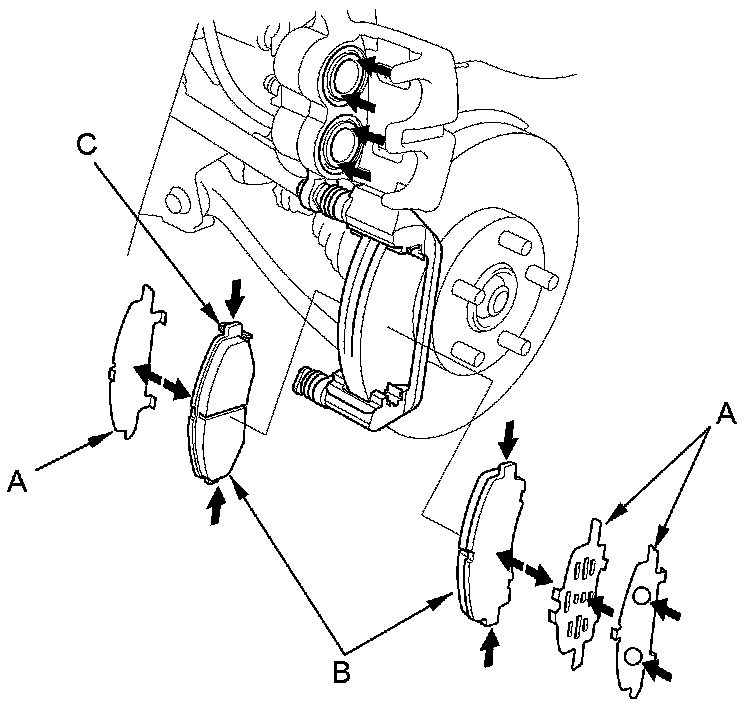 C
A
A
B