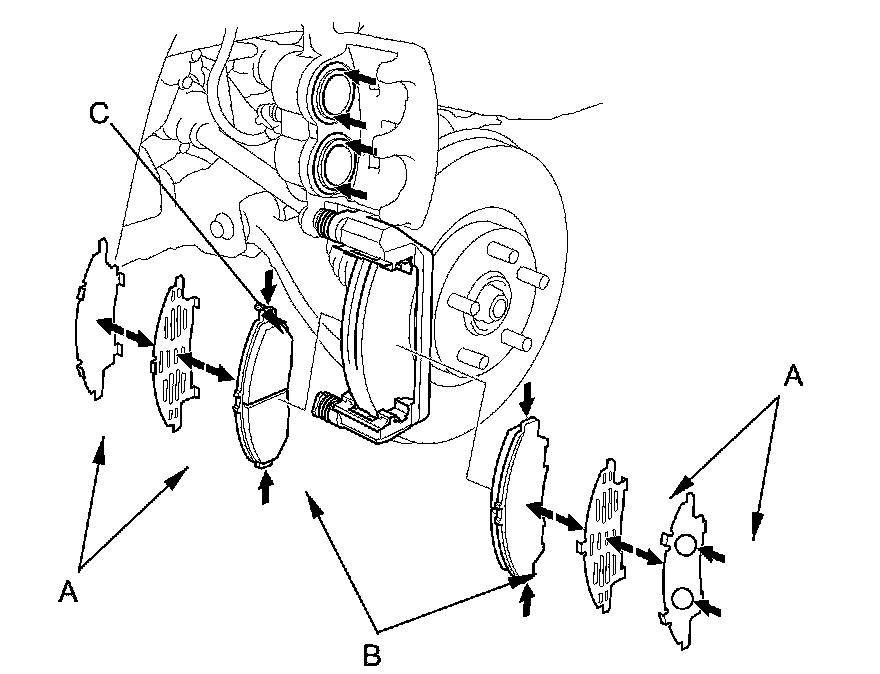 C
A
A
B