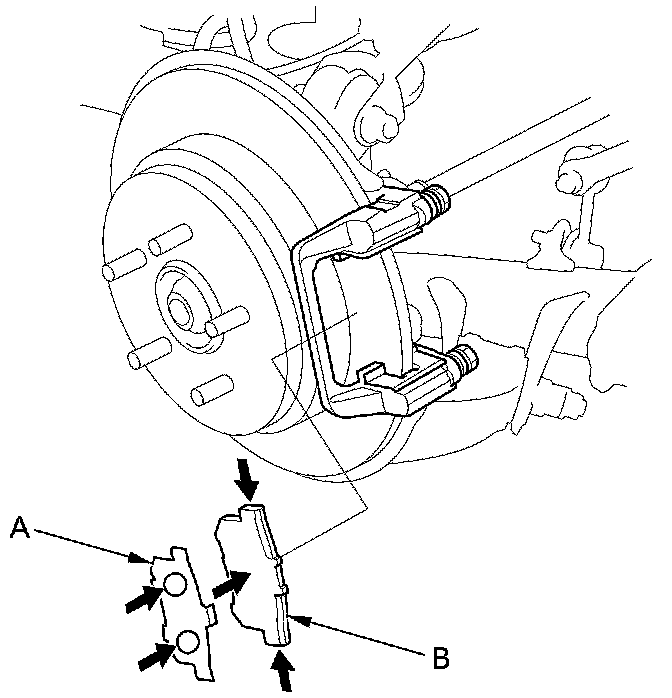 A

B