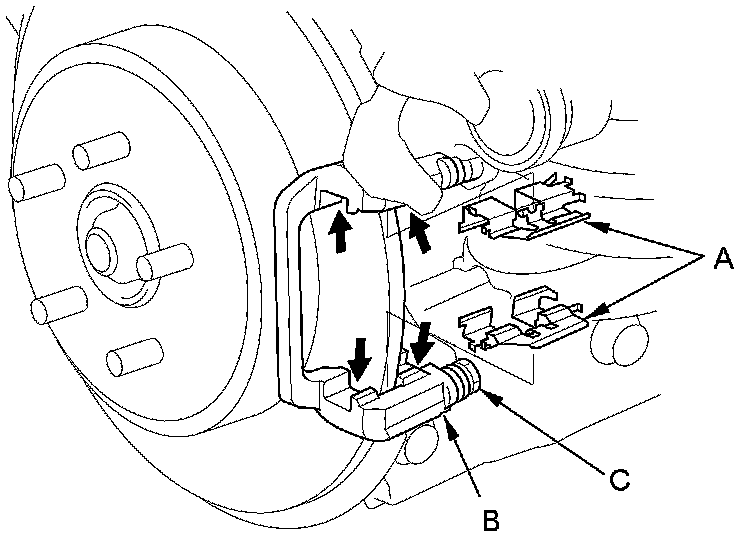 A
C
B