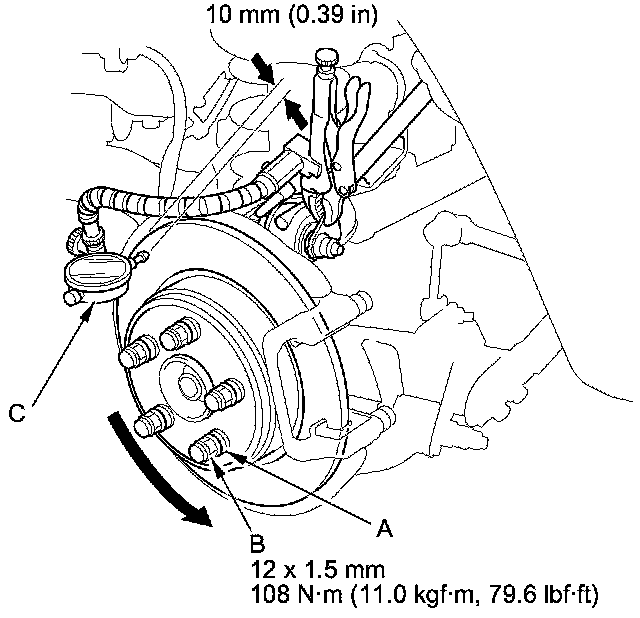 10 mm (0.39 in)

C

A

B
12 x 1.5 mm
108 N·m (11.0 kgf·m, 79.6 lbf·ft)