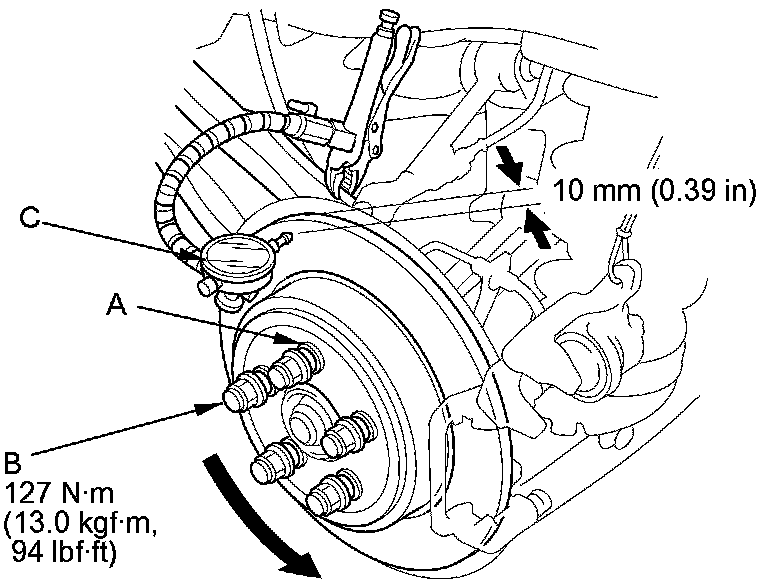 10 mm (0.39 in)

C

A

B
127 N·m
(13.0 kgf·m,
94 lbf·ft)