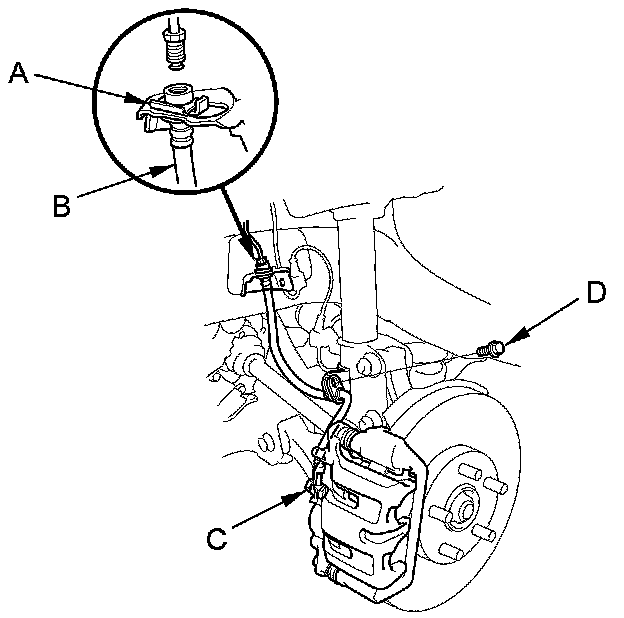 A
B
D
C