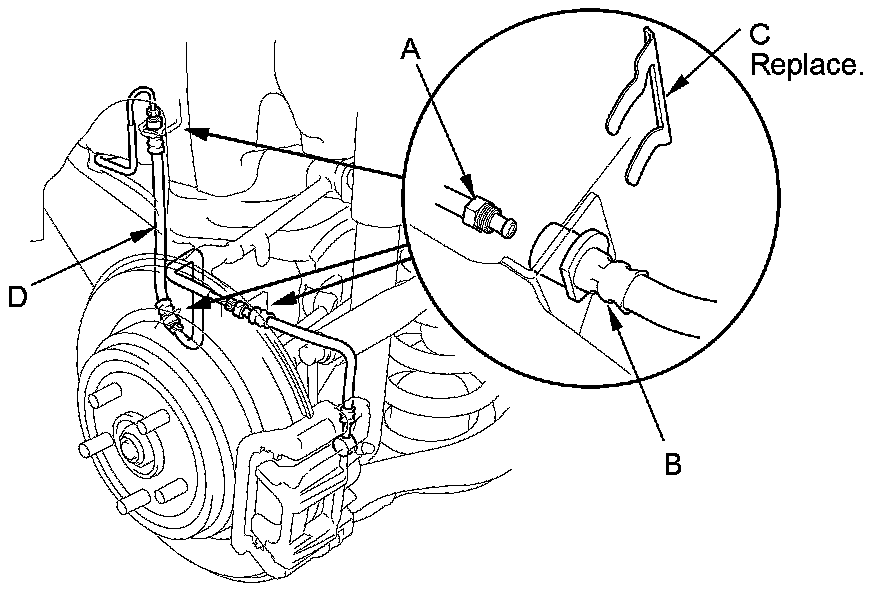 A

C
Replace.

D

B