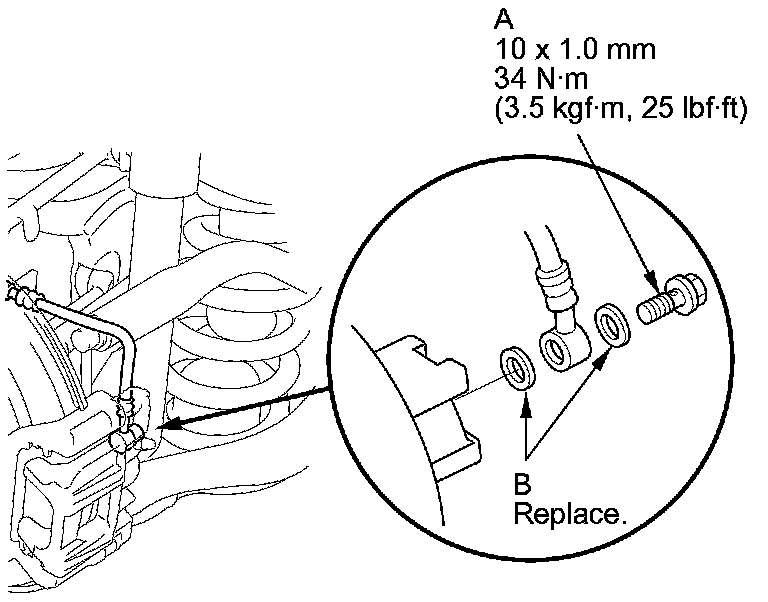 A
10 x 1.0 mm
34 N·m
(3.5 kgf·m, 25 lbf·ft)

B
Replace.