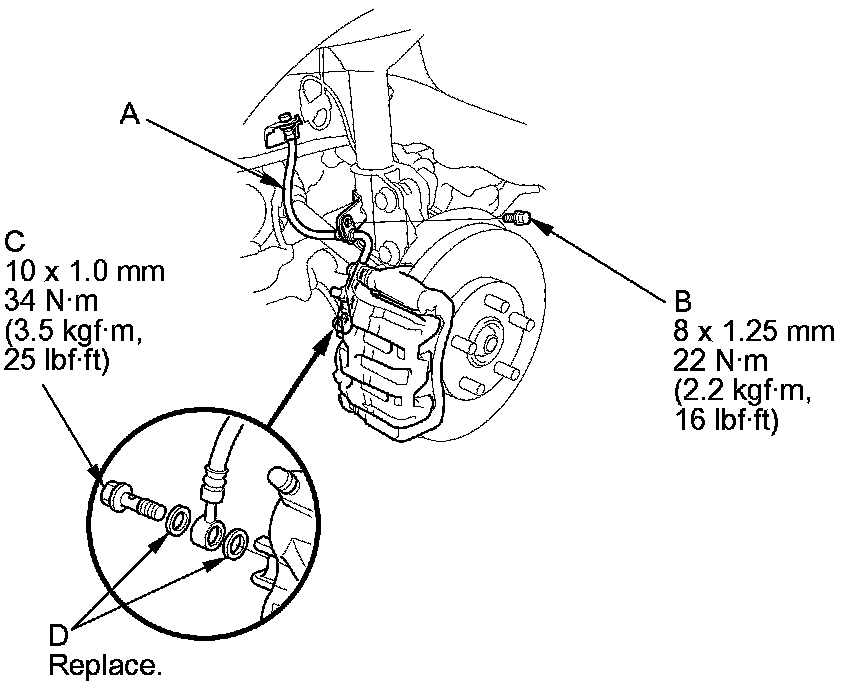 A

C
10 x 1.0 mm
34 N·m
(3.5 kgf·m,
25 lbf·ft)

B
8 x 1.25 mm
22 N·m
(2.2 kgf·m,
16 lbf·ft)

D
Replace.