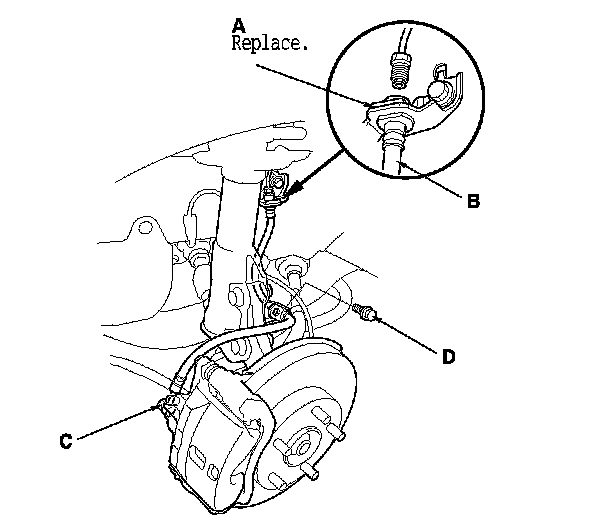 A
Replace.

B

D

C