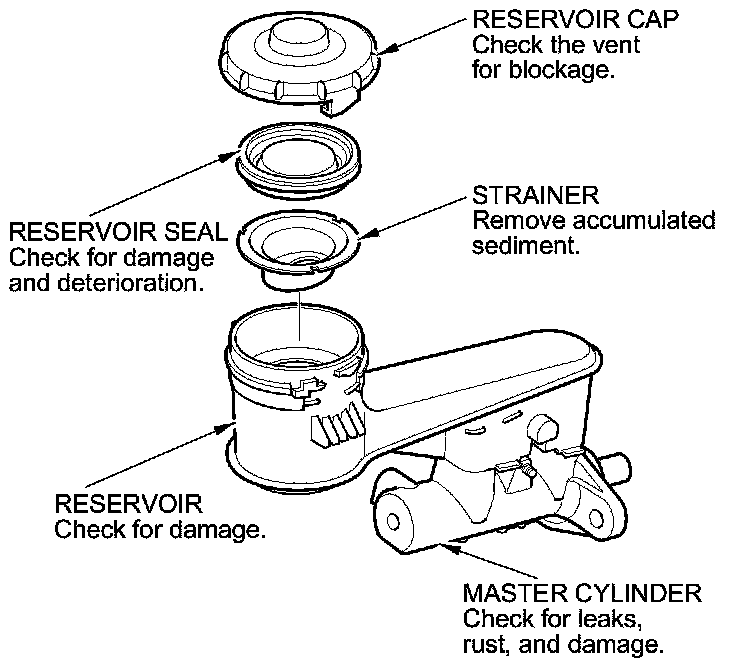 RESERVOIR CAP
Check the vent for blockage.

RESERVOIR SEAL
Check for damage and deterioration.

STRAINER
Remove accumulated sediment.

RESERVOIR
Check for damage.

MASTER CYLINDER
Check for leaks, rust, and damage.