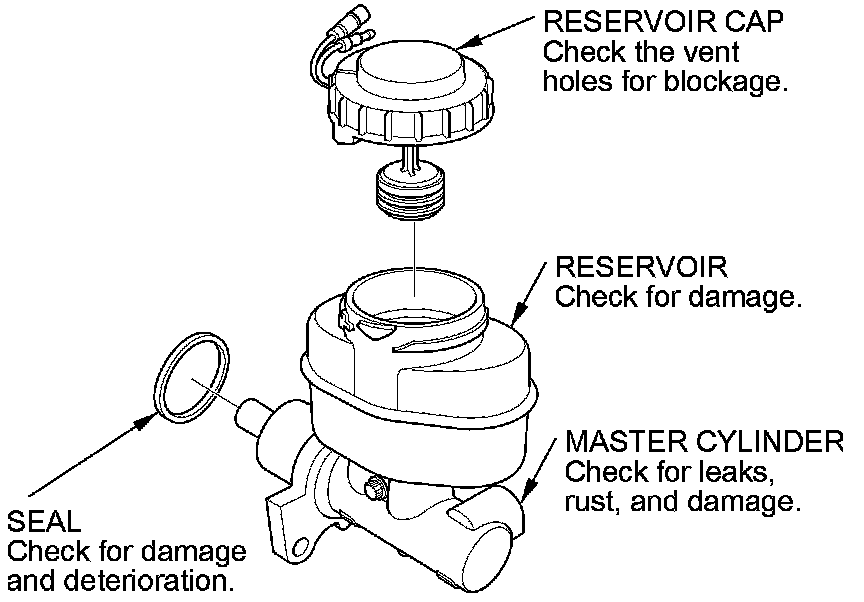 RESERVOIR CAP
Check the vent holes for blockage.

RESERVOIR
Check for damage.

MASTER CYLINDER
Check for leaks, rust, and damage.

SEAL
Check for damage and deterioration.